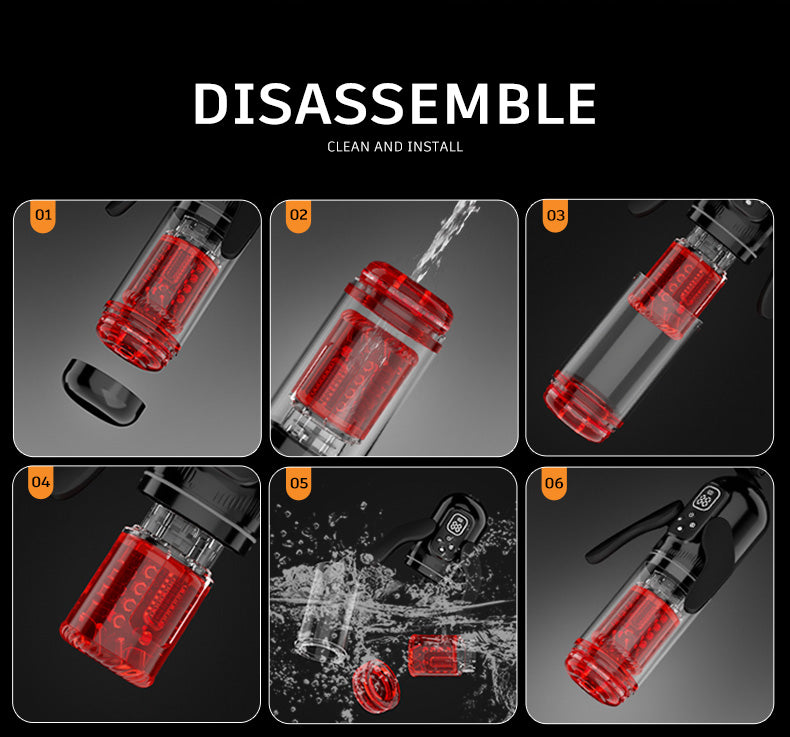 DISASSEMBLE

CLEAN AND INSTALL

01

02

03

04

05

06